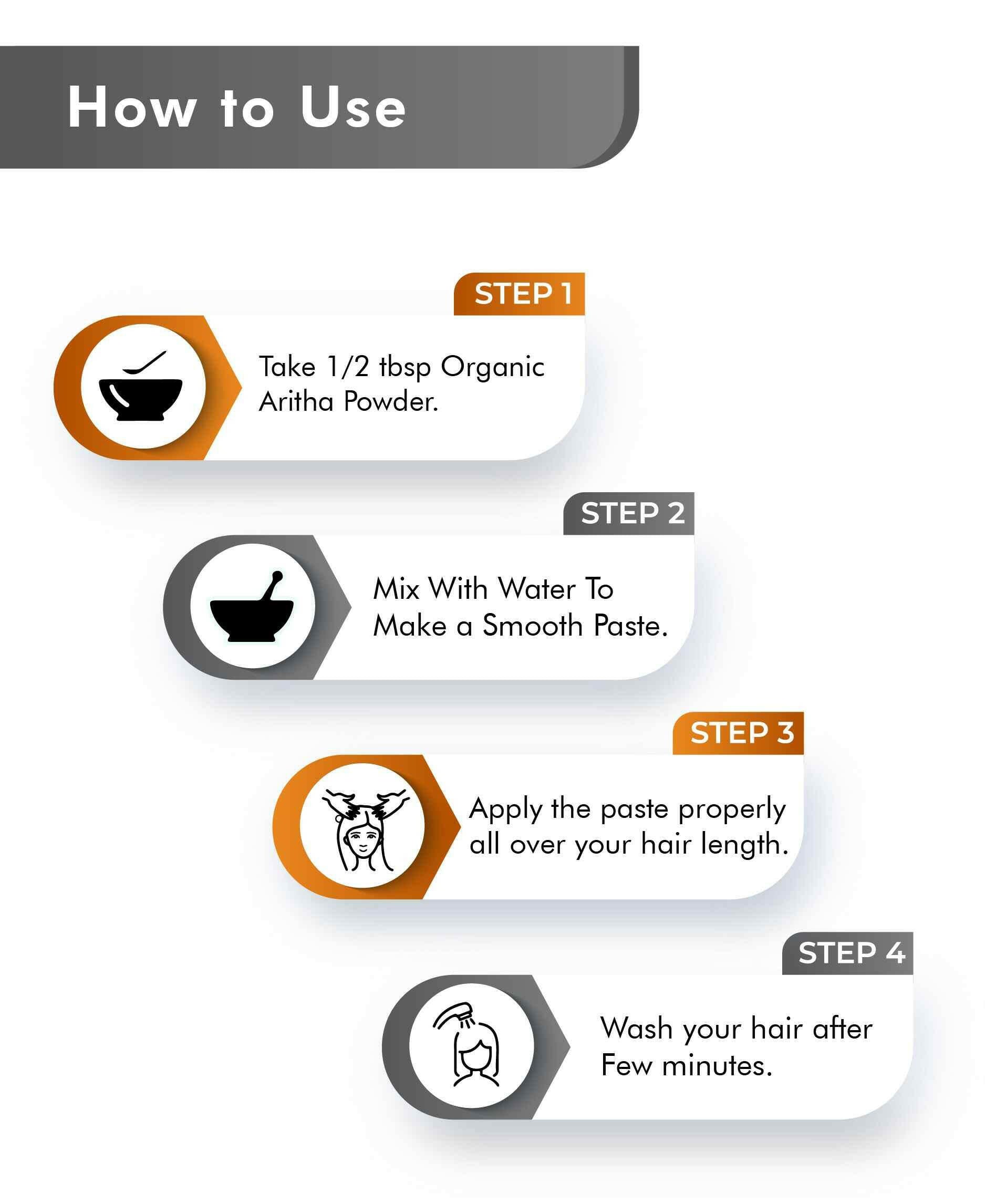 How to Use

STEP 1

Take 1/2 tbsp Organic Aritha Powder.

STEP 2

Mix With Water To Make a Smooth Paste.

STEP 3

Apply the paste properly all over your hair length.

STEP 4

Wash your hair after Few minutes.