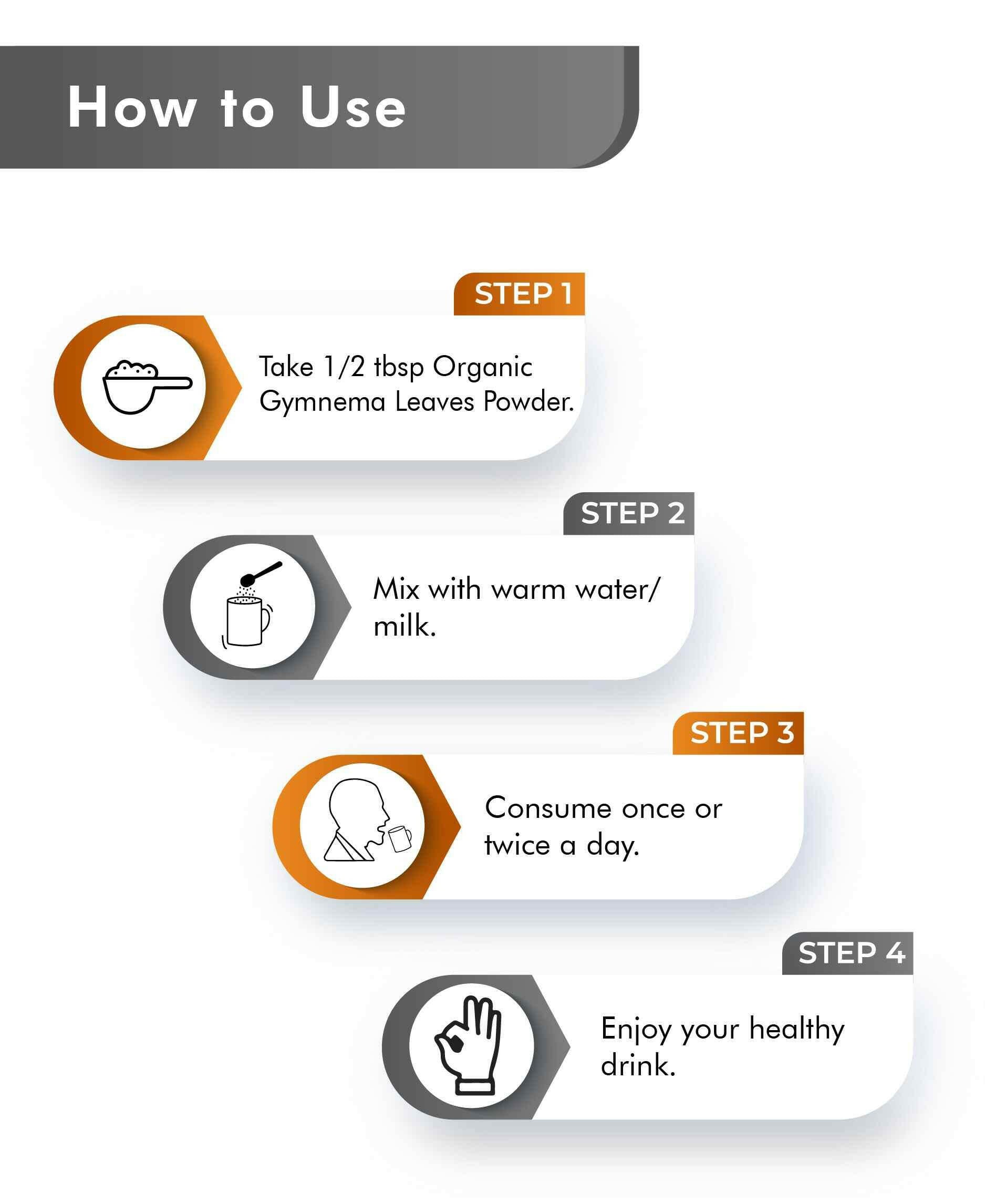 How to Use

STEP 1

Take 1/2 tbsp Organic Gymnema Leaves Powder.

STEP 2

Mix with warm water/ milk.

STEP 3

Consume once or twice a day.

STEP 4

Enjoy your healthy drink.